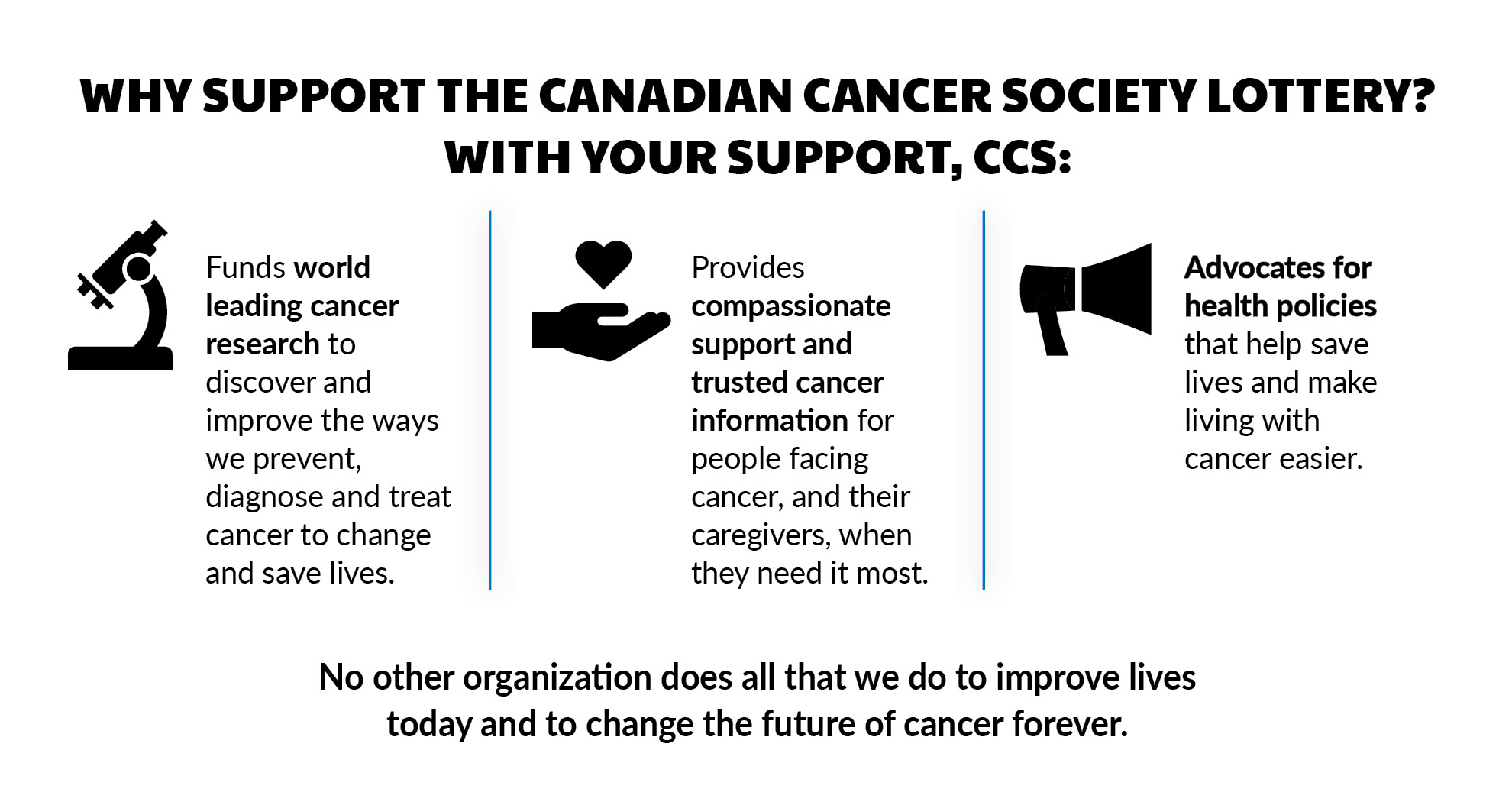 WHY SUPPORT THE CANADIAN CANCER SOCIETY LOTTERY?
WITH YOUR SUPPORT, CCS:

Funds world leading cancer research to discover and improve the ways we prevent, diagnose and treat cancer to change and save lives.

Provides compassionate support and trusted cancer information for people facing cancer, and their caregivers, when they need it most.

Advocates for health policies that help save lives and make living with cancer easier.

No other organization does all that we do to improve lives today and to change the future of cancer forever.